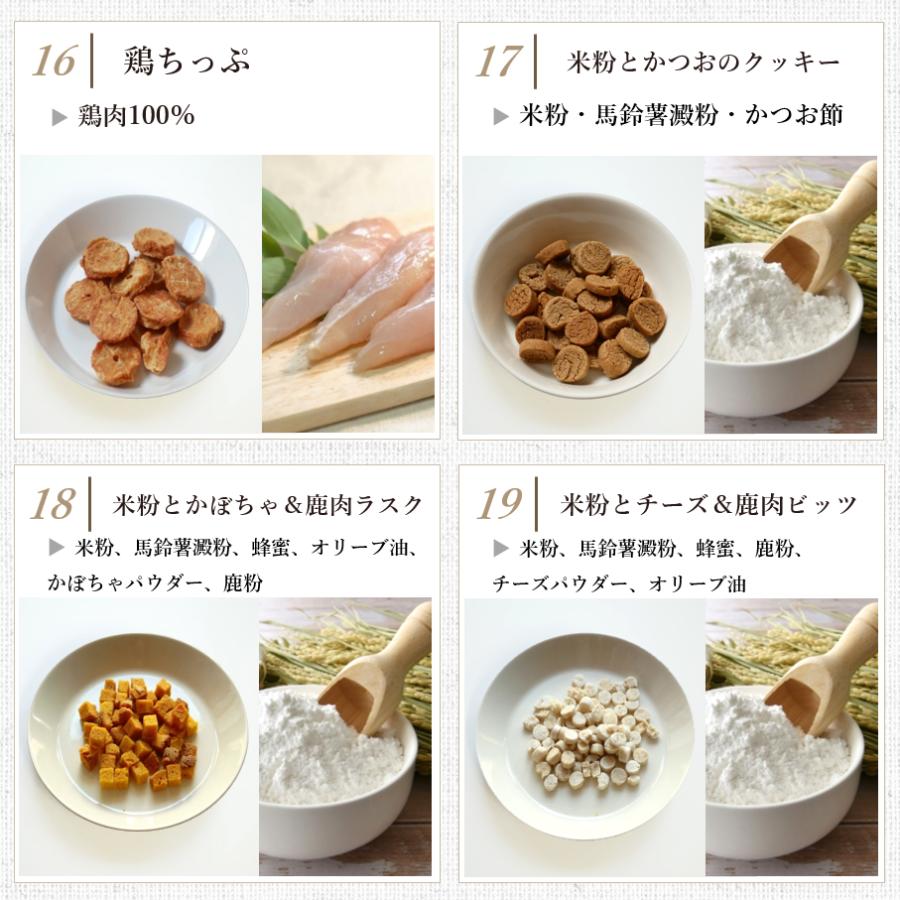 16 鶏ちっぷ

▶ 鶏肉100%

17 米粉とかつおのクッキー

▶ 米粉・馬鈴薯澱粉・かつお節

18 米粉とかぼちゃ＆鹿肉ラスク

▶ 米粉、馬鈴薯澱粉、蜂蜜、オリーブ油、かぼちゃパウダー、鹿粉

19 米粉とチーズ＆鹿肉ビッツ

▶ 米粉、馬鈴薯澱粉、蜂蜜、鹿粉、チーズパウダー、オリーブ油