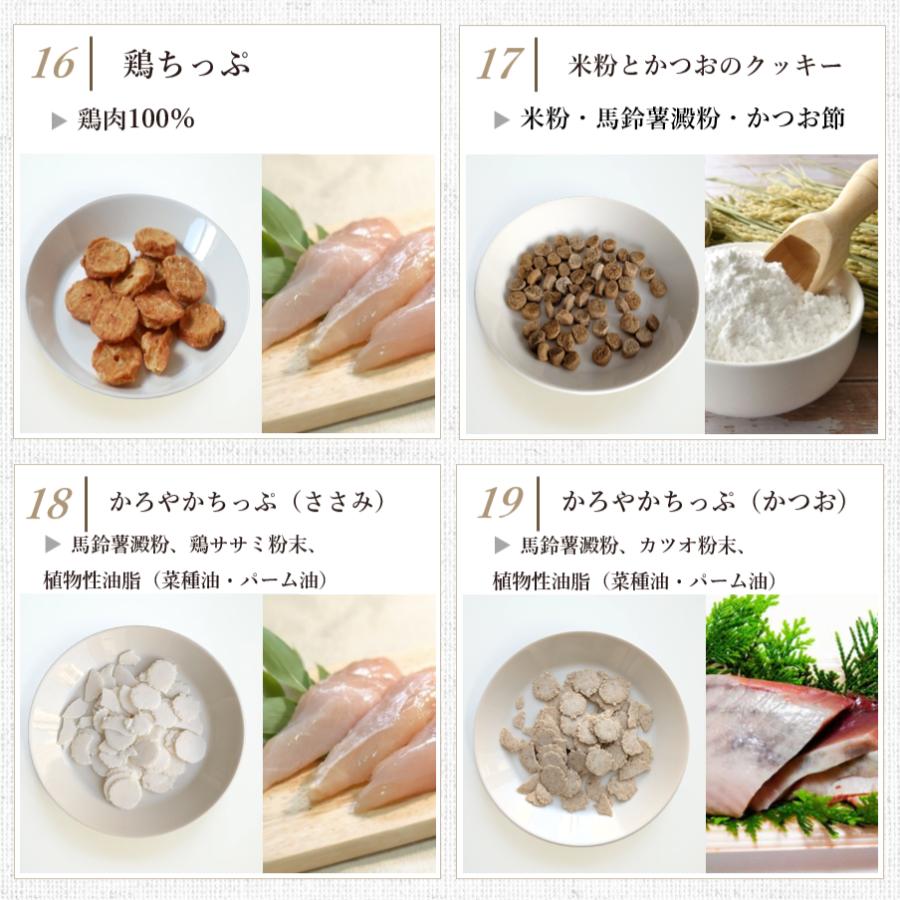 16 鶏ちっぷ

▶ 鶏肉100%

17 米粉とかつおのクッキー

▶ 米粉・馬鈴薯澱粉・かつお節

18 かろやかちっぷ（ささみ）

▶ 馬鈴薯澱粉、鶏ササミ粉末、植物性油脂（菜種油・パーム油）

19 かろやかちっぷ（かつお）

▶ 馬鈴薯澱粉、カツオ粉末、植物性油脂（菜種油・パーム油）